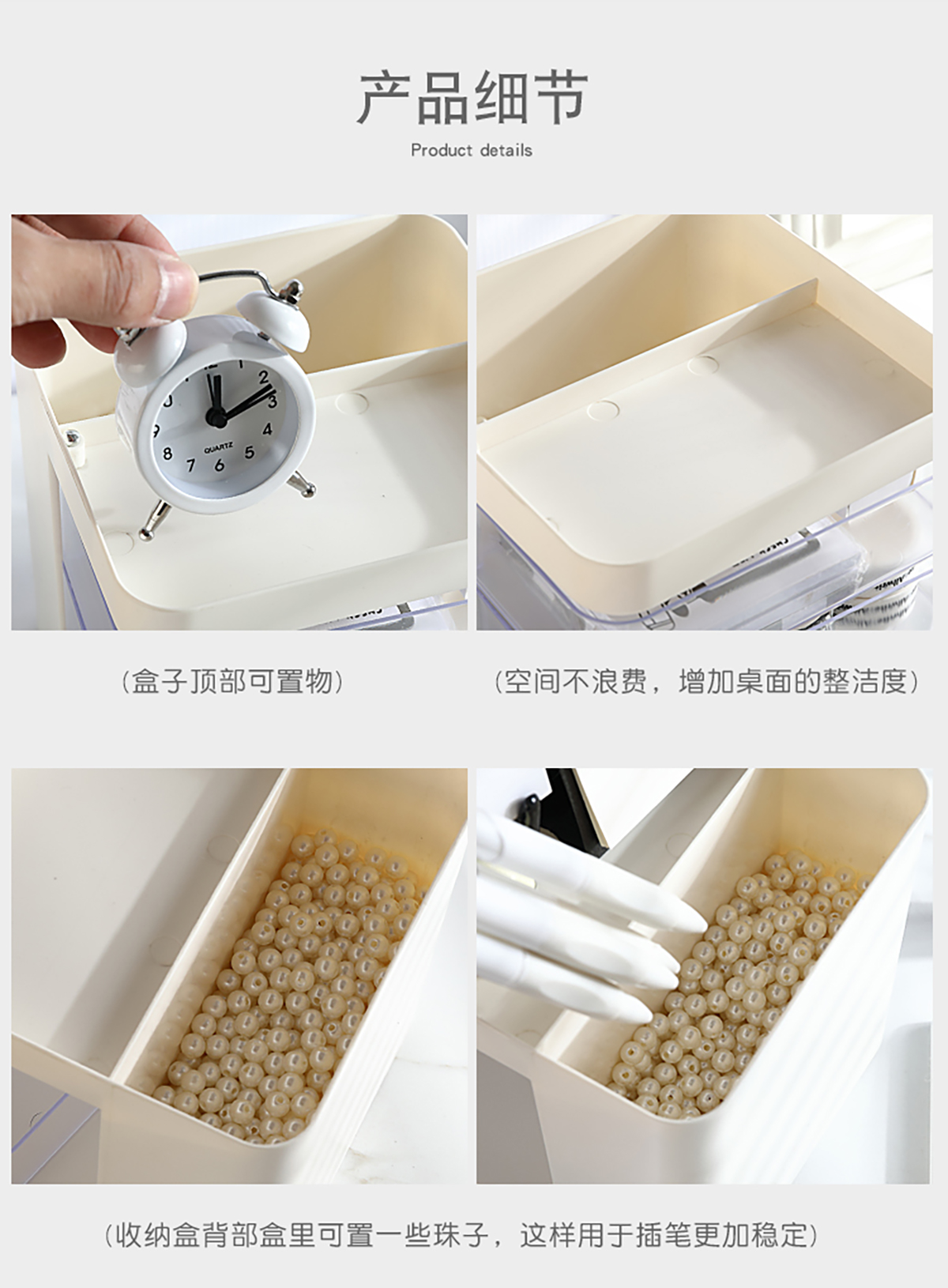 产品细节

Product details

12
2
3
4
5
6
7
8
9
QUARTZ

(盒子顶部可置物)

(空间不浪费，增加桌面的整洁度)

(收纳盒背部盒里可置一些珠子，这样用于插笔更加稳定)