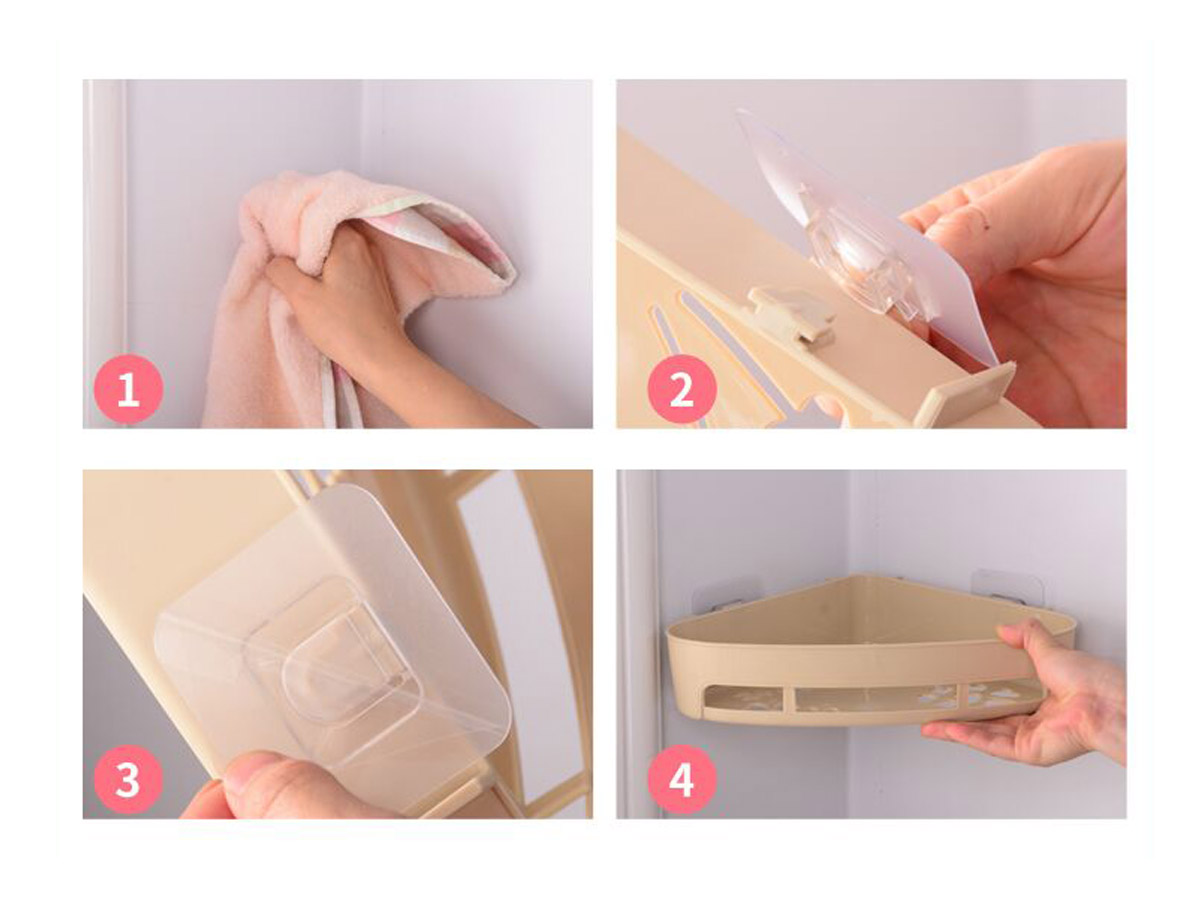 1

2

3

4