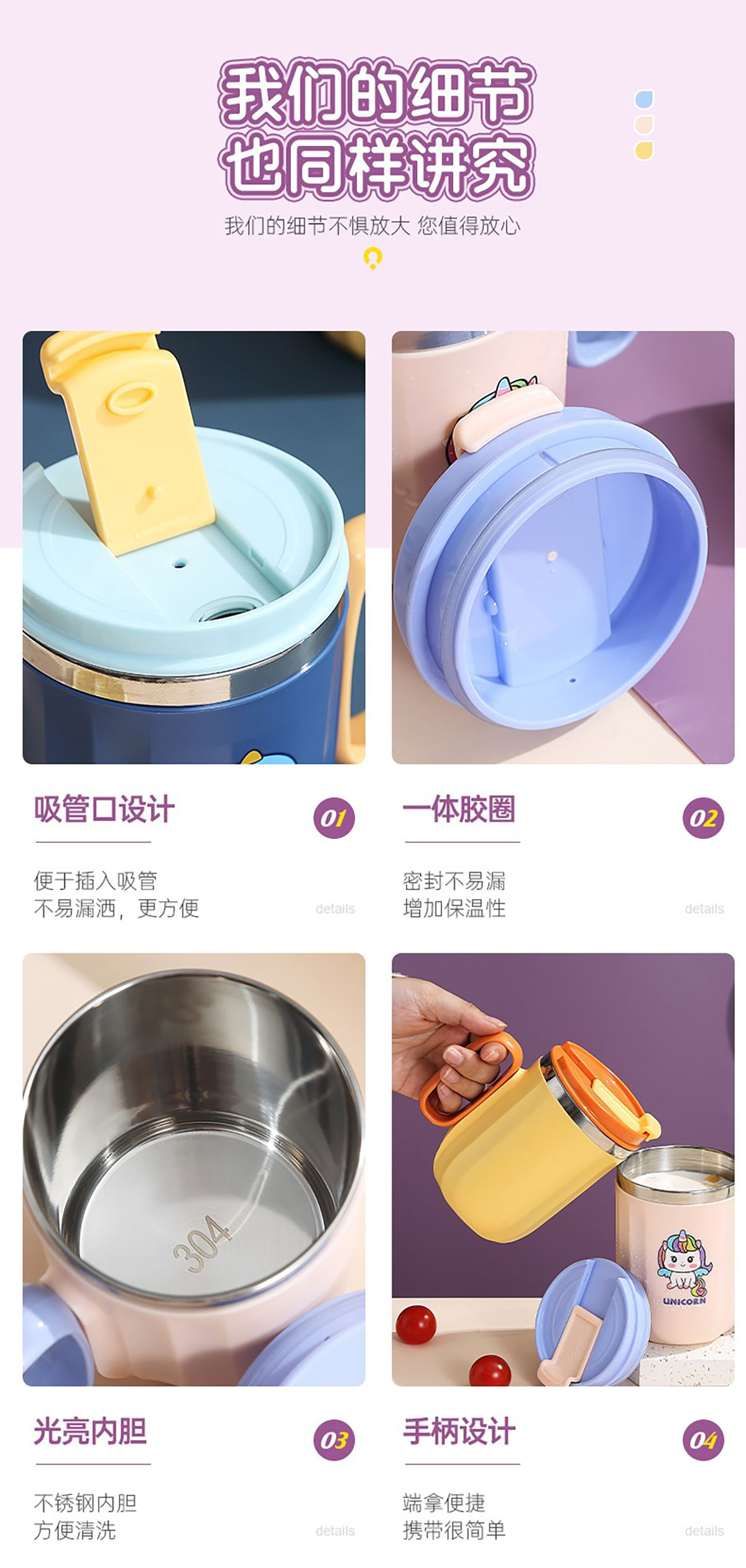 我们的细节
也同样讲究

我们的细节不惧放大 您值得放心

吸管口设计

01

便于插入吸管
不易漏洒，更方便

details

一体胶圈

02

密封不易漏
增加保温性

details

304

UNICORN

光亮内胆

03

不锈钢内胆
方便清洗

details

手柄设计

04

端拿便捷
携带很简单

details